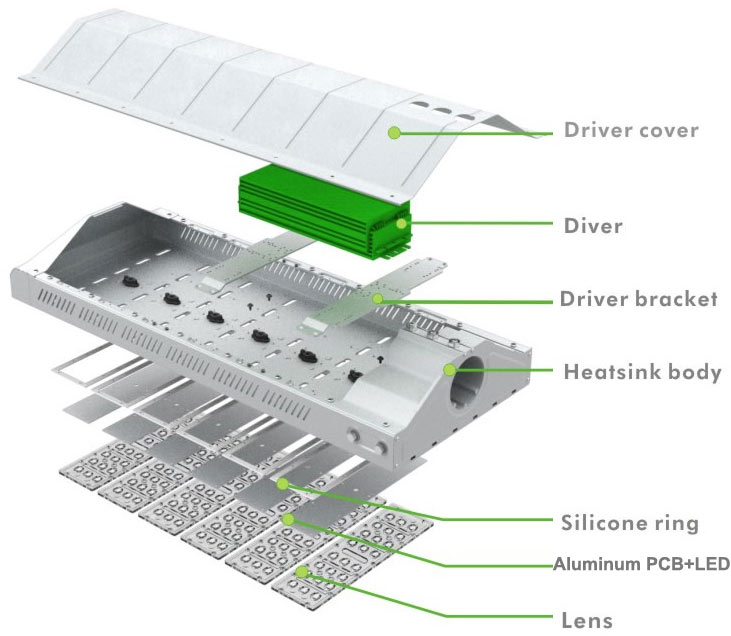 Driver cover

Diver

Driver bracket

Heatsink body

Silicone ring

Aluminum PCB+LED

Lens