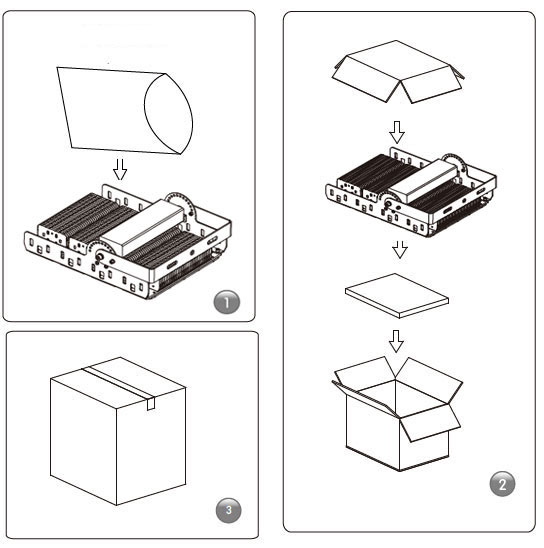 1

3

2